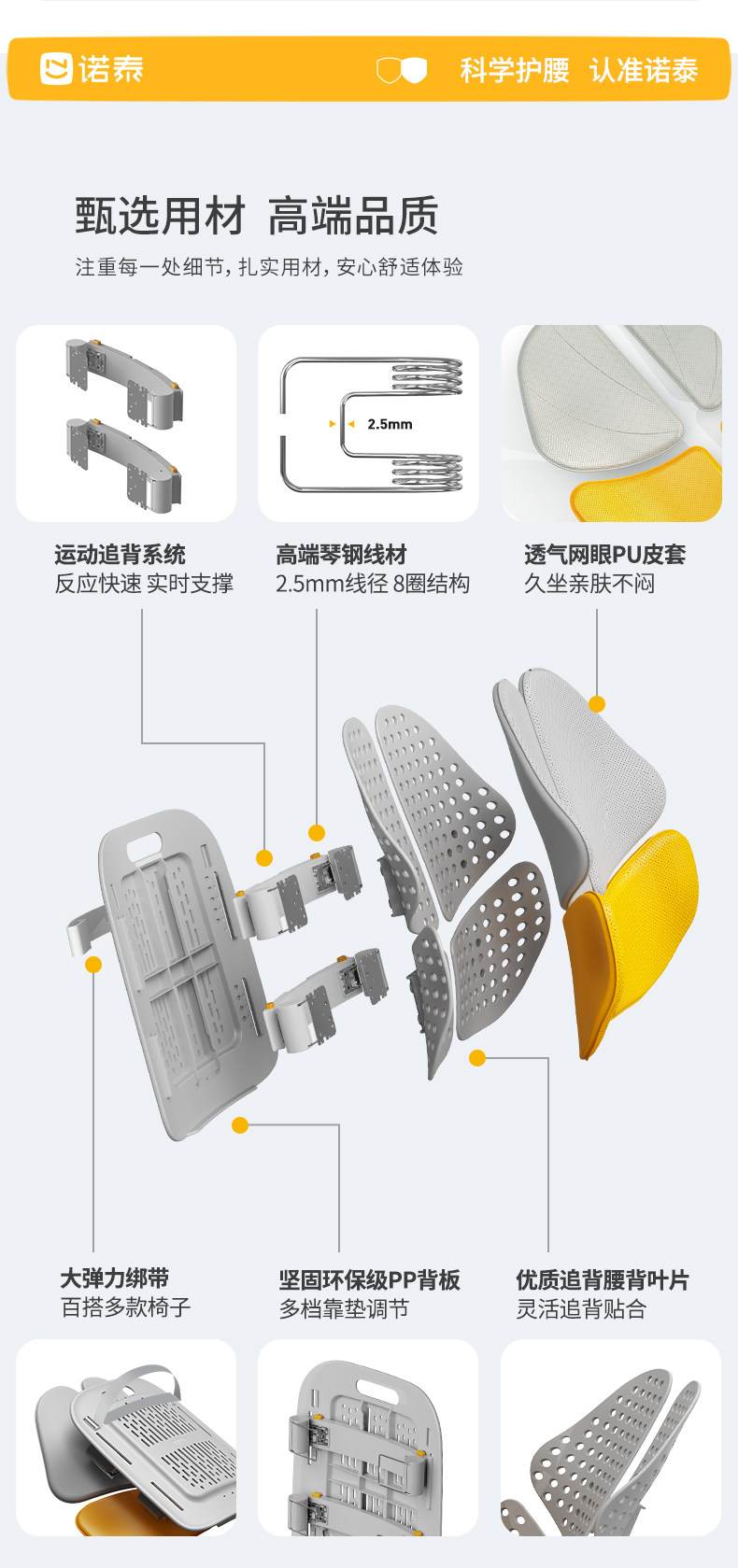 诺泰

科学护腰 认准诺泰

甄选用材 高端品质

注重每一处细节，扎实用材，安心舒适体验

2.5mm

运动追背系统
反应快速 实时支撑

高端琴钢线材
2.5mm线径 8圈结构

透气网眼PU皮套
久坐亲肤不闷

大弹力绑带
百搭多款椅子

坚固环保级PP背板
多档靠垫调节

优质追背腰背叶片
灵活追背贴合